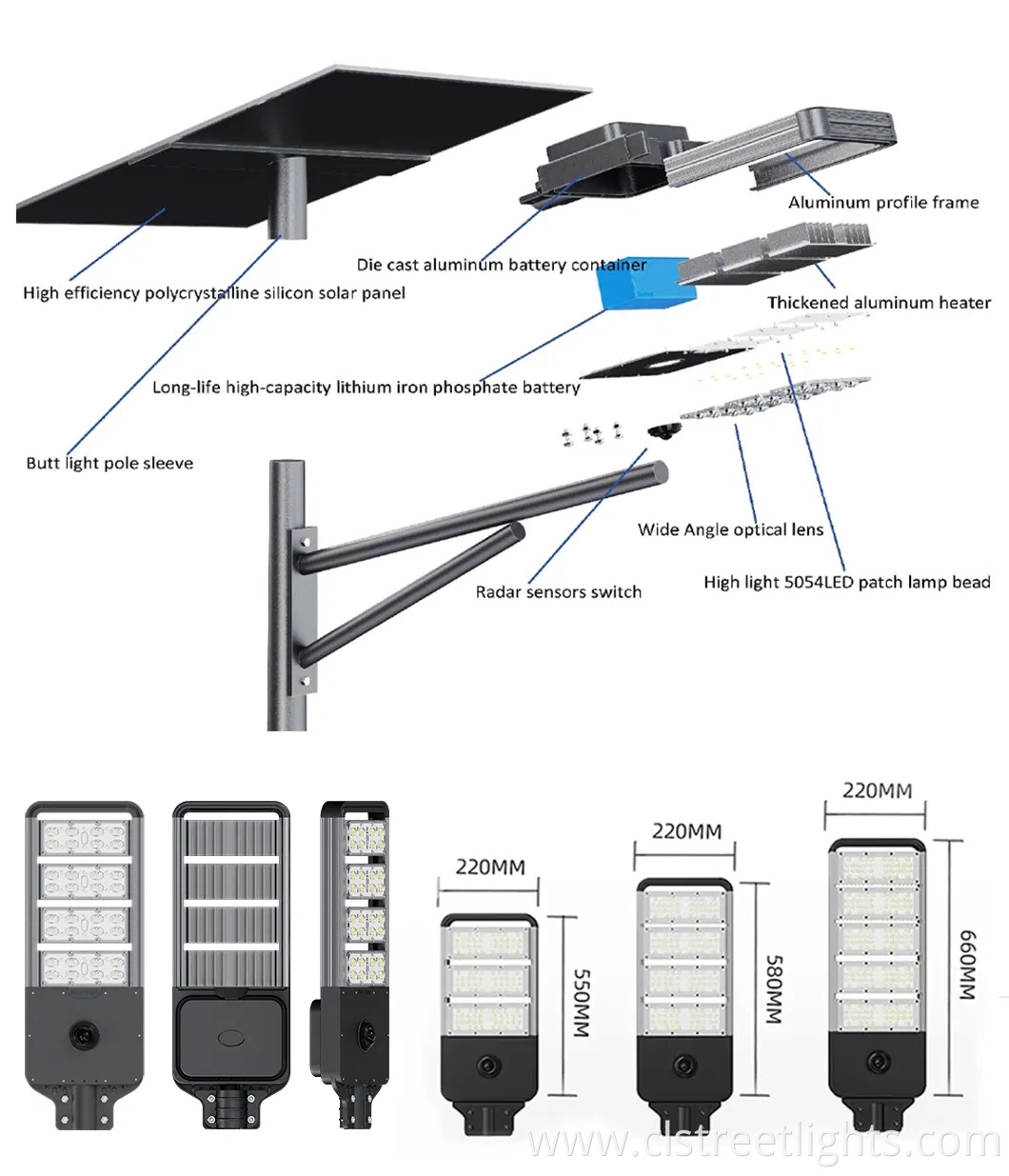 Aluminum profile frame

Die cast aluminum battery container

High efficiency polycrystalline silicon solar panel

Thickened aluminum heater

Long-life high-capacity lithium iron phosphate battery

Butt light pole sleeve

Wide Angle optical lens

Radar sensors switch

High light 5054LED patch lamp bead

220MM

550MM

220MM

580MM

220MM

660MM

www.clstreetlights.com